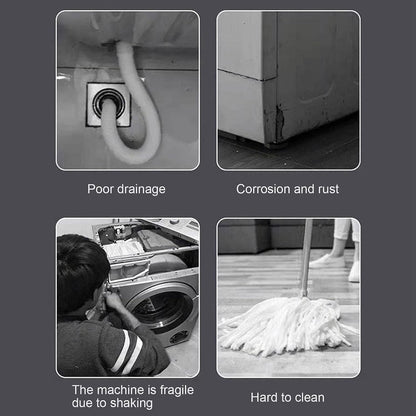 Poor drainage

Corrosion and rust

The machine is fragile due to shaking

Hard to clean